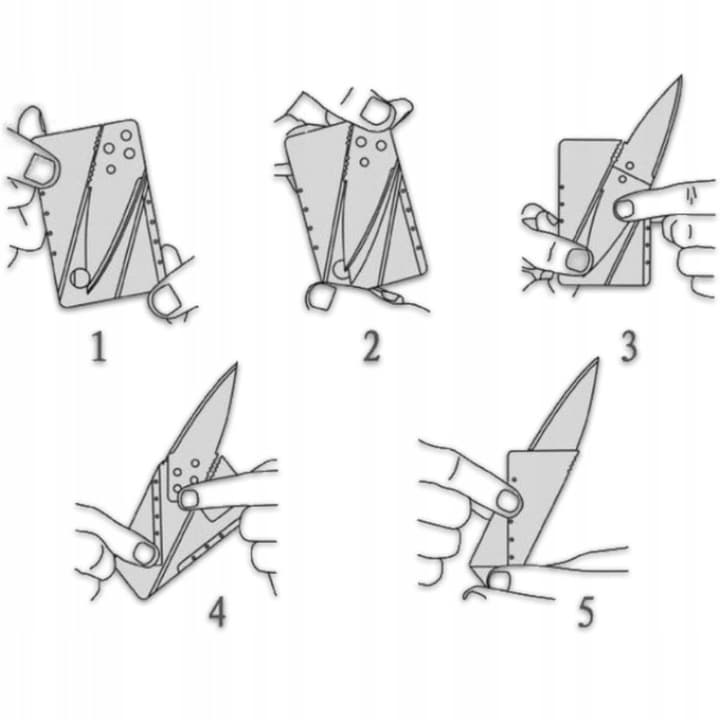 1

2

3

4

5