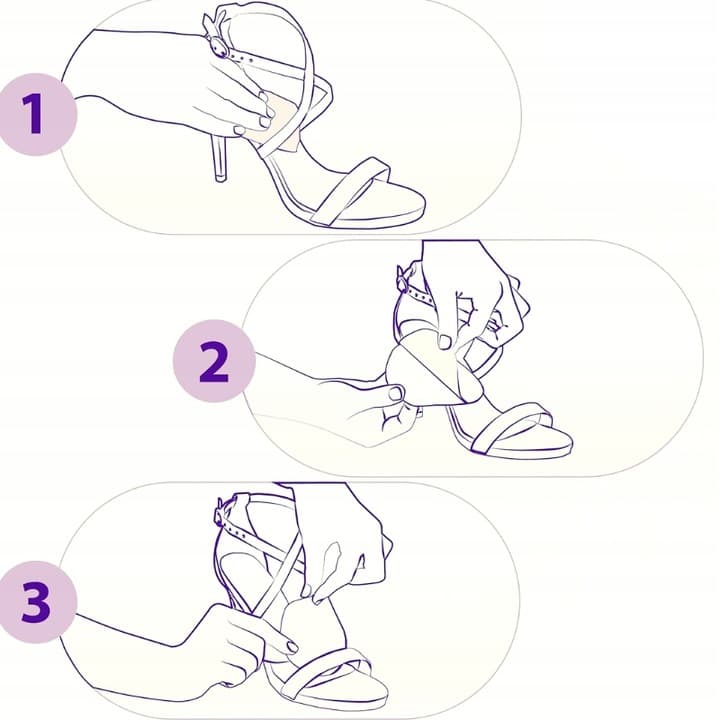 1

2

3